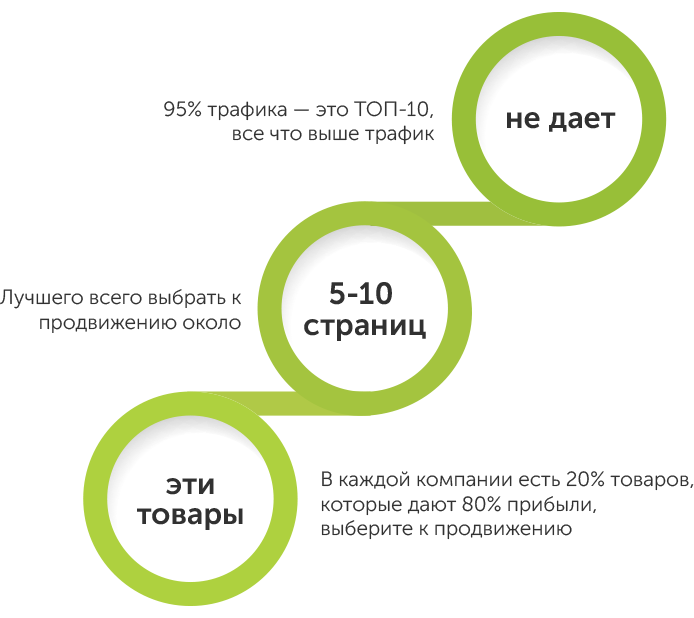 95% трафика — это ТОП-10, все что выше трафик

не дает

Лучшего всего выбрать к продвижению около

5-10 страниц

эти товары

В каждой компании есть 20% товаров, которые дают 80% прибыли, выберите к продвижению